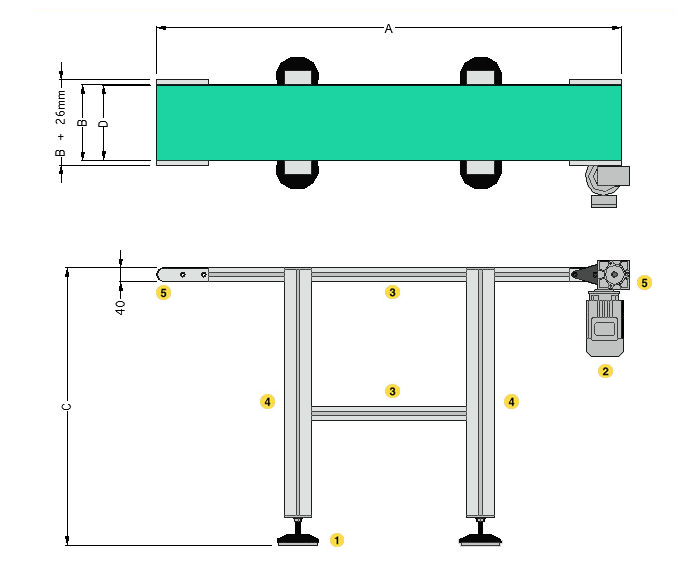 A
B + 26mm
B
D
40
5
3
5
2
C
4
3
4
1